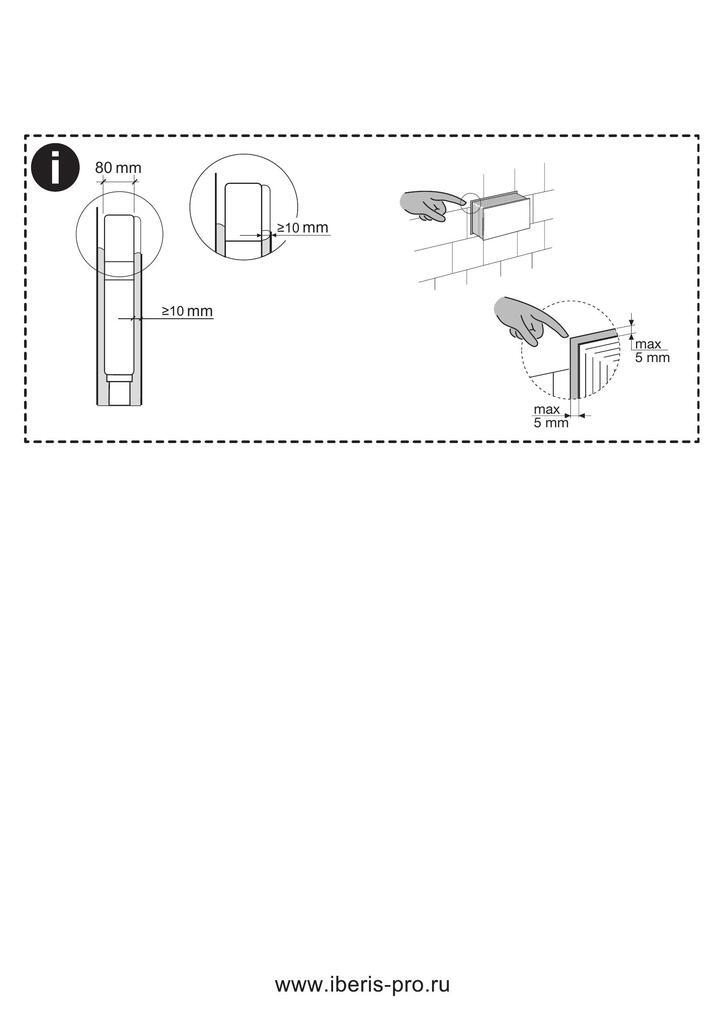 i

80 mm

≥10 mm

≥10 mm

max
5 mm

max
5 mm

www.iberis-pro.ru