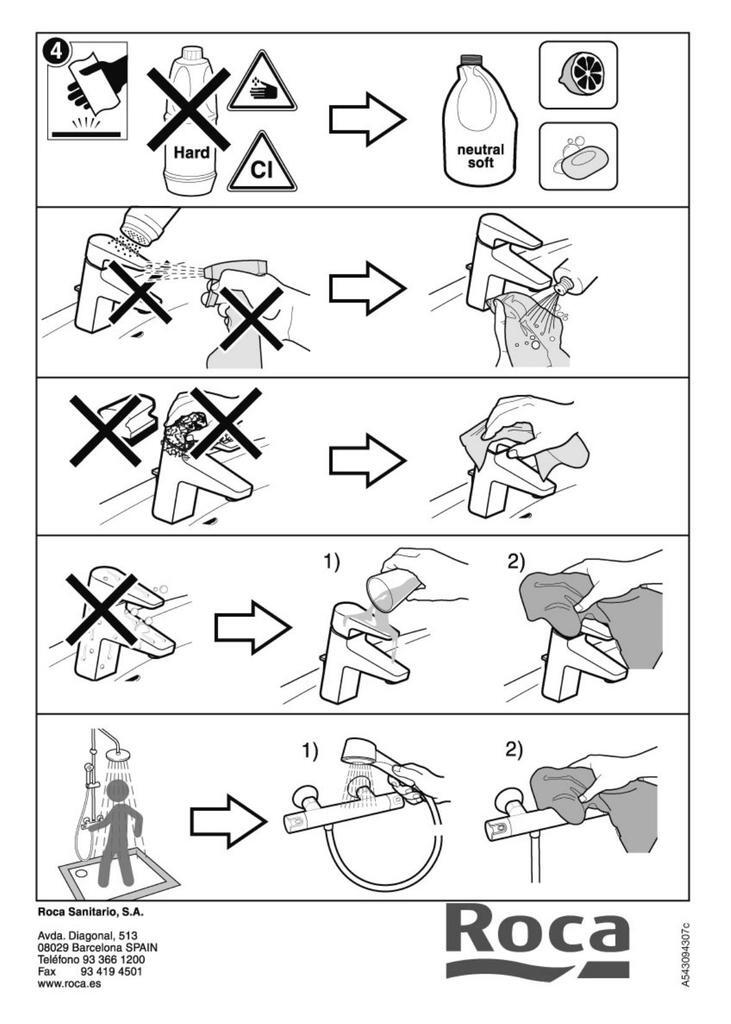 4

Hard

Cl

neutral soft

1)

2)

1)

2)

Roca Sanitario, S.A.

Avda. Diagonal, 513
08029 Barcelona SPAIN
Teléfono 93 366 1200
Fax 93 419 4501
www.roca.es

Roca

A543094307c