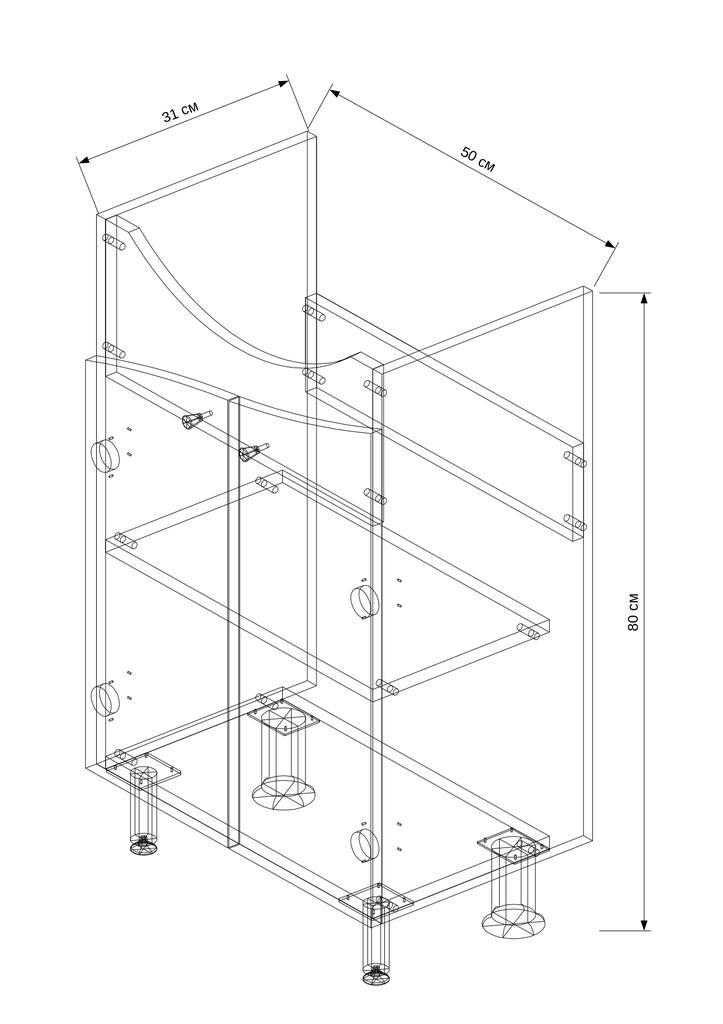 31 см
50 см
80 см