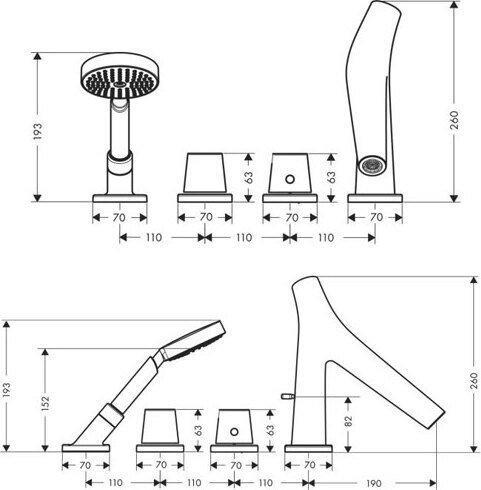 193
63
63
260
70
70
70
70
110
110
110

193
152
63
63
82
260
70
70
70
70
110
110
110
190