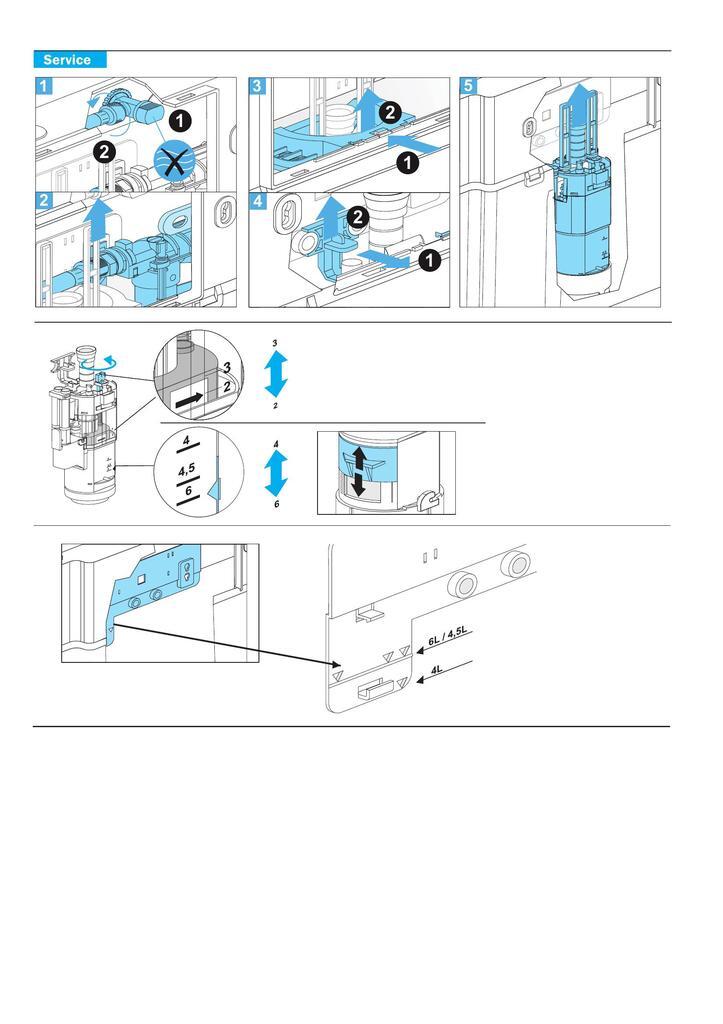 Service

1
1
2

2

3
2
1

4
2
1

5

3
2
3
2

4
4,5
6
4
6

6L / 4,5L
4L