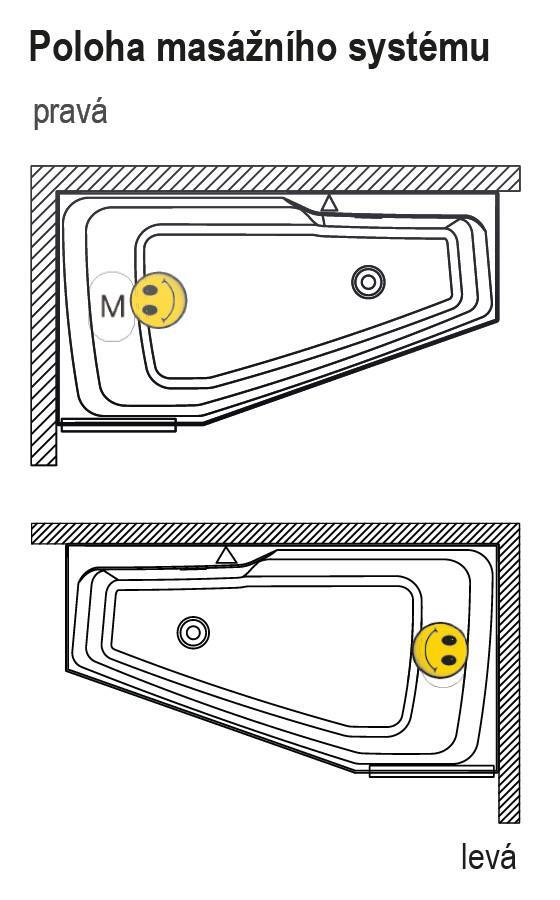 Poloha masážního systému

pravá

M

levá