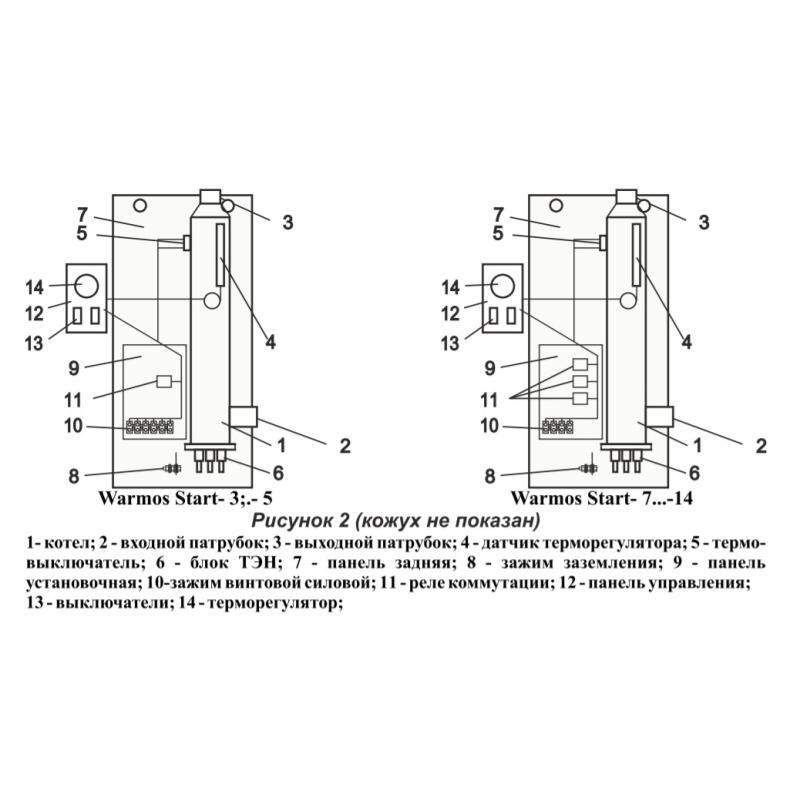 7
5
14
12
13
9
11
10
8
3
4
1
2
6
Warmos Start- 3;.- 5

7
5
14
12
13
9
11
10
8
3
4
1
2
6
Warmos Start- 7...-14

Рисунок 2 (кожух не показан)

1- котел; 2 - входной патрубок; 3 - выходной патрубок; 4 - датчик терморегулятора; 5 - термовыключатель; 6 - блок ТЭН; 7 - панель задняя; 8 - зажим заземления; 9 - панель установочная; 10-зажим винтовой силовой; 11 - реле коммутации; 12 - панель управления; 13 - выключатели; 14 - терморегулятор;