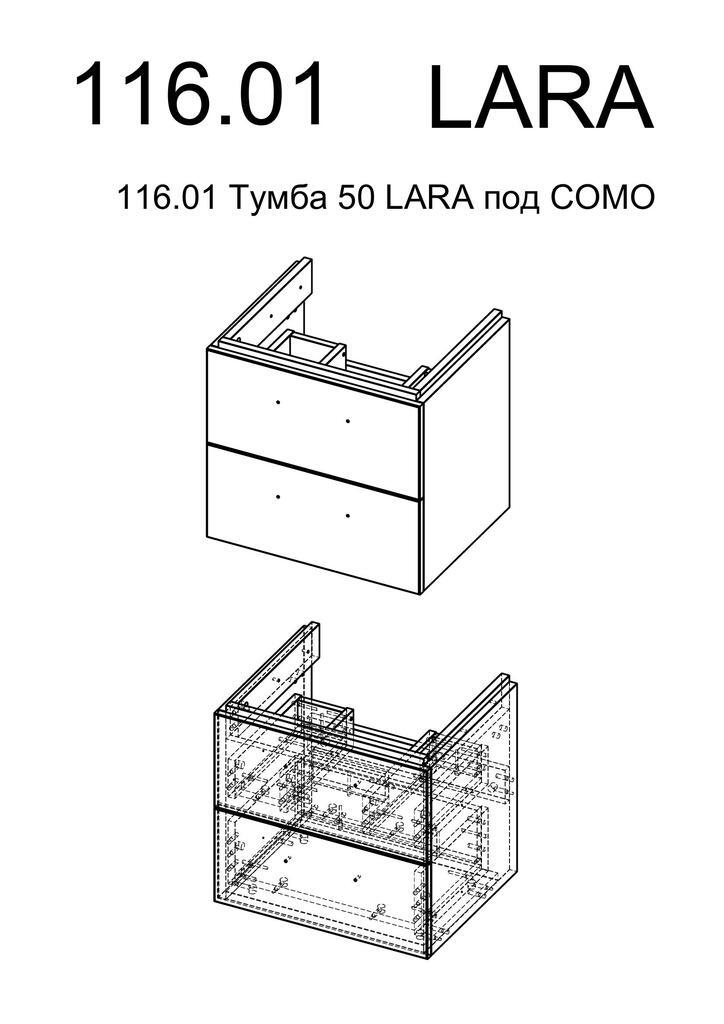 116.01 LARA

116.01 Тумба 50 LARA под COMO