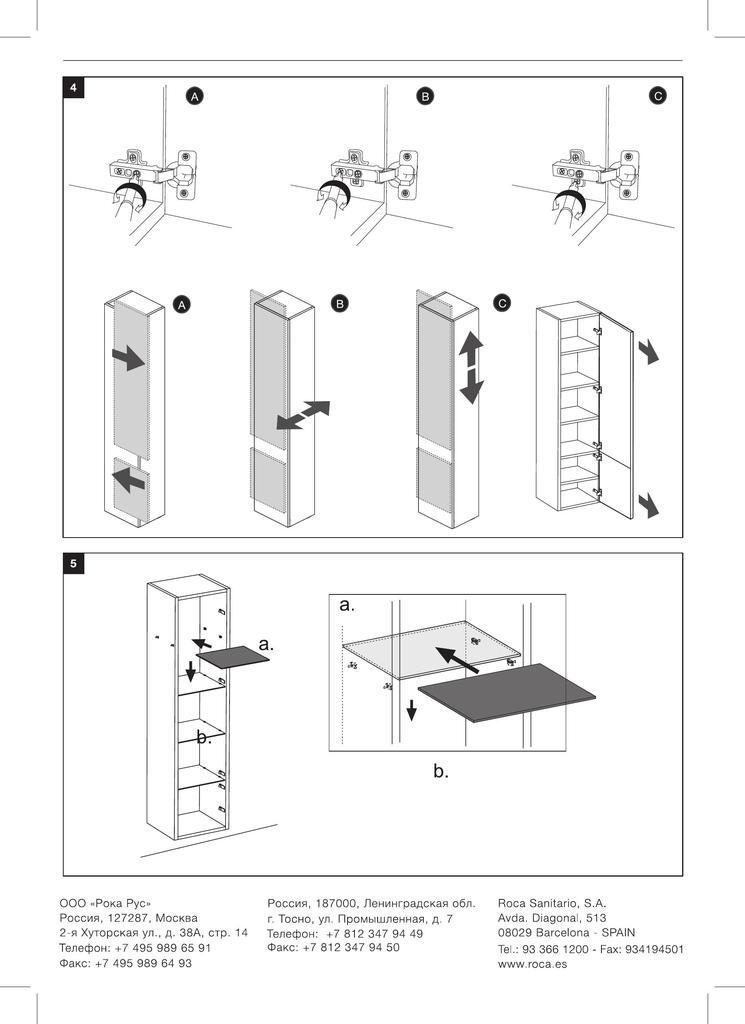 4

A

B

C

A

B

C

5

a.

b.

a.

b.

ООО «Рока Рус»
Россия, 127287, Москва
2-я Хуторская ул., д. 38А, стр. 14
Телефон: +7 495 989 65 91
Факс: +7 495 989 64 93

Россия, 187000, Ленинградская обл.
г. Тосно, ул. Промышленная, д. 7
Телефон: +7 812 347 94 49
Факс: +7 812 347 94 50

Roca Sanitario, S.A.
Avda. Diagonal, 513
08029 Barcelona - SPAIN
Tel.: 93 366 1200 - Fax: 934194501
www.roca.es