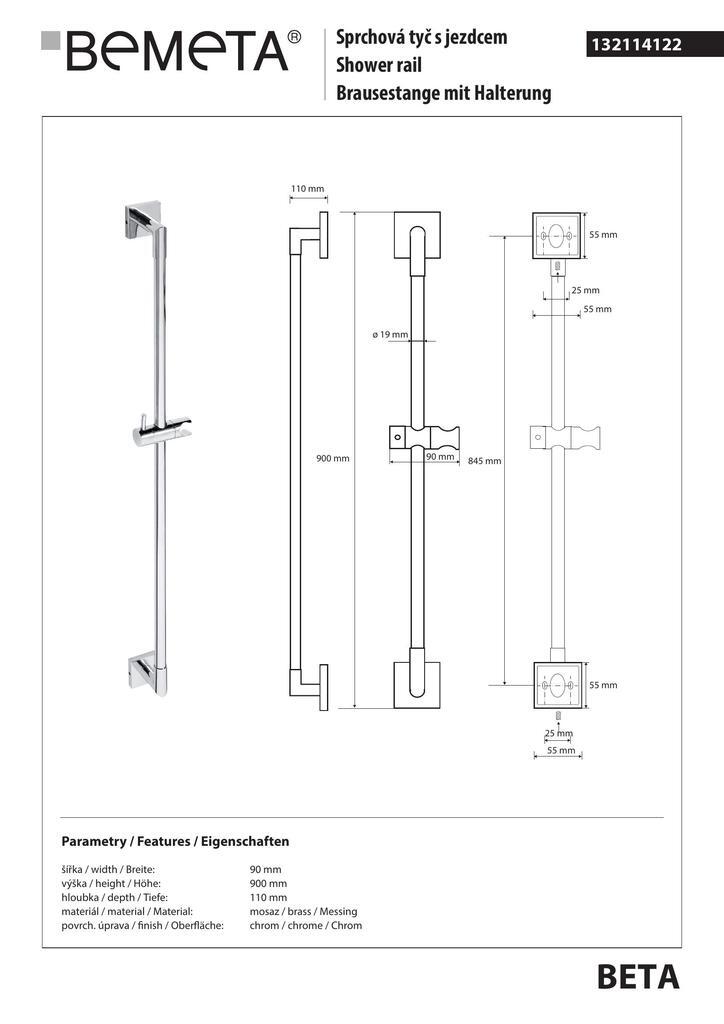 BEMETA®

Sprchová tyč s jezdcem
Shower rail
Brausestange mit Halterung

132114122

110 mm

ø 19 mm

900 mm

90 mm

845 mm

55 mm

25 mm

55 mm

55 mm

25 mm

55 mm

Parametry / Features / Eigenschaften

| | |
|---|---|
| šířka / width / Breite: | 90 mm |
| výška / height / Höhe: | 900 mm |
| hloubka / depth / Tiefe: | 110 mm |
| materiál / material / Material: | mosaz / brass / Messing |
| povrch. úprava / finish / Oberfläche: | chrom / chrome / Chrom |

BETA