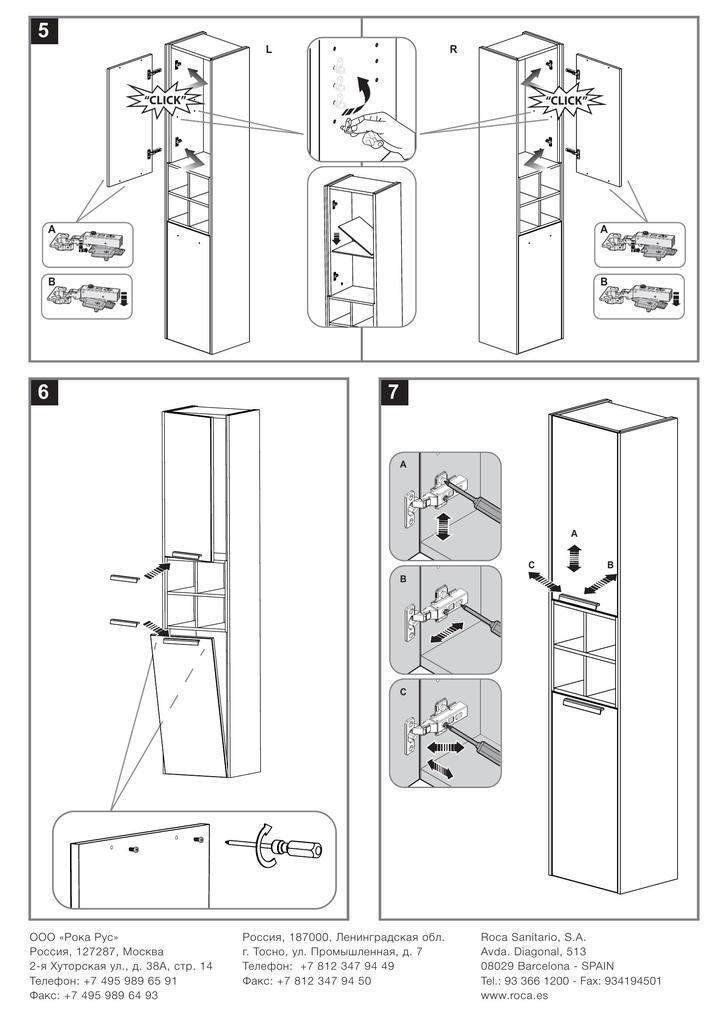 5

L

R

"CLICK"

"CLICK"

A

B

A

B

6

7

A

B

C

A

C

B

ООО «Рока Рус»
Россия, 127287, Москва
2-я Хуторская ул., д. 38А, стр. 14
Телефон: +7 495 989 65 91
Факс: +7 495 989 64 93

Россия, 187000, Ленинградская обл.
г. Тосно, ул. Промышленная, д. 7
Телефон: +7 812 347 94 49
Факс: +7 812 347 94 50

Roca Sanitario, S.A.
Avda. Diagonal, 513
08029 Barcelona - SPAIN
Tel.: 93 366 1200 - Fax: 934194501
www.roca.es