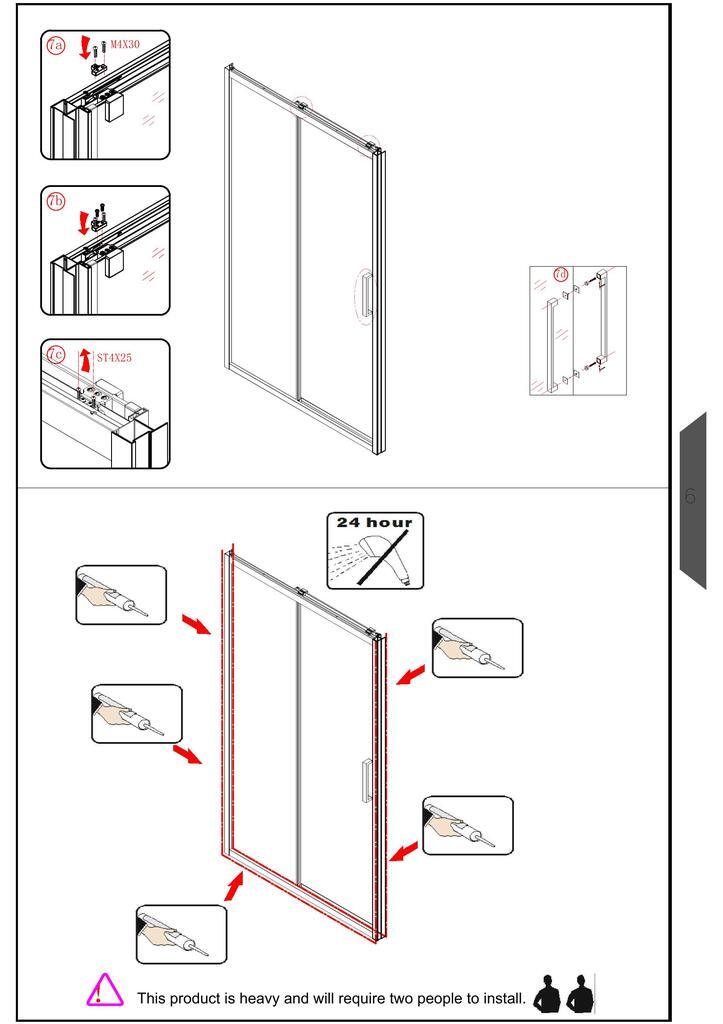 7a M4X30

7b

7c ST4X25

7d

6

24 hour

This product is heavy and will require two people to install.