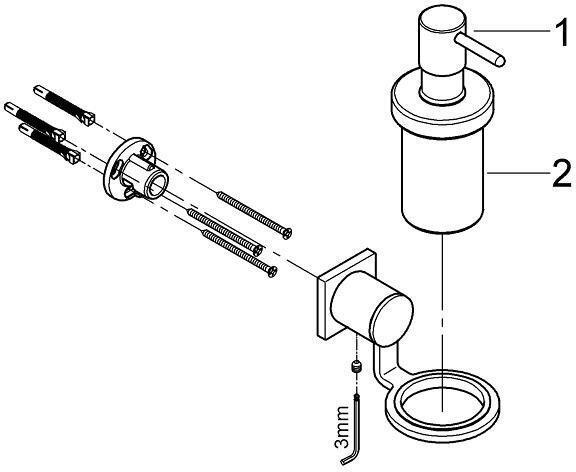 1
2
3mm