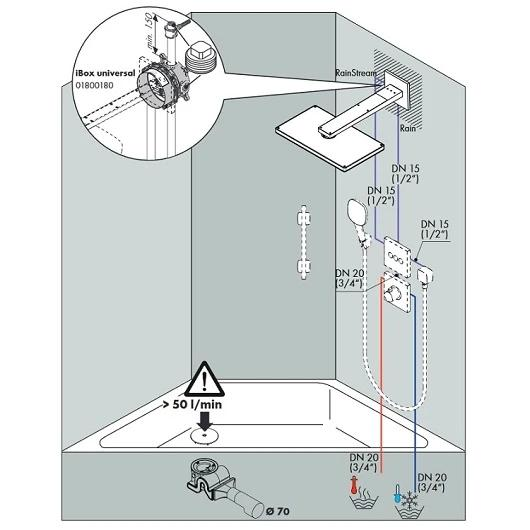 min. 150

iBox universal
01800180

RainStream

Rain

DN 15
(1/2")

DN 15
(1/2")

DN 15
(1/2")

DN 20
(3/4")

> 50 l/min

DN 20
(3/4")

DN 20
(3/4")

Ø 70