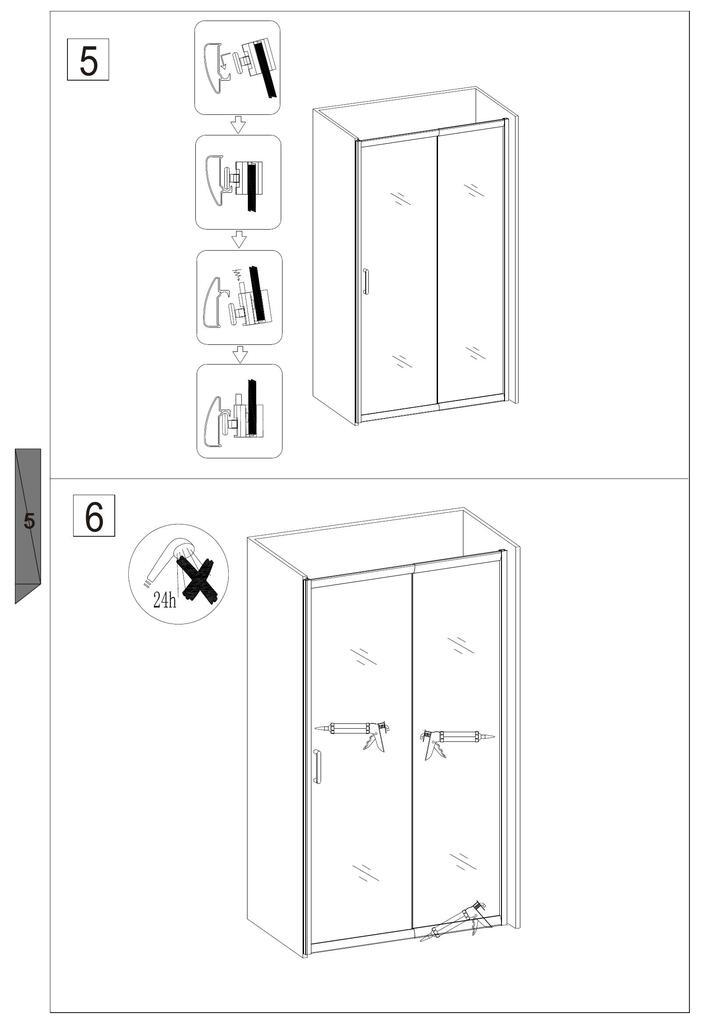 5

5

6

24h