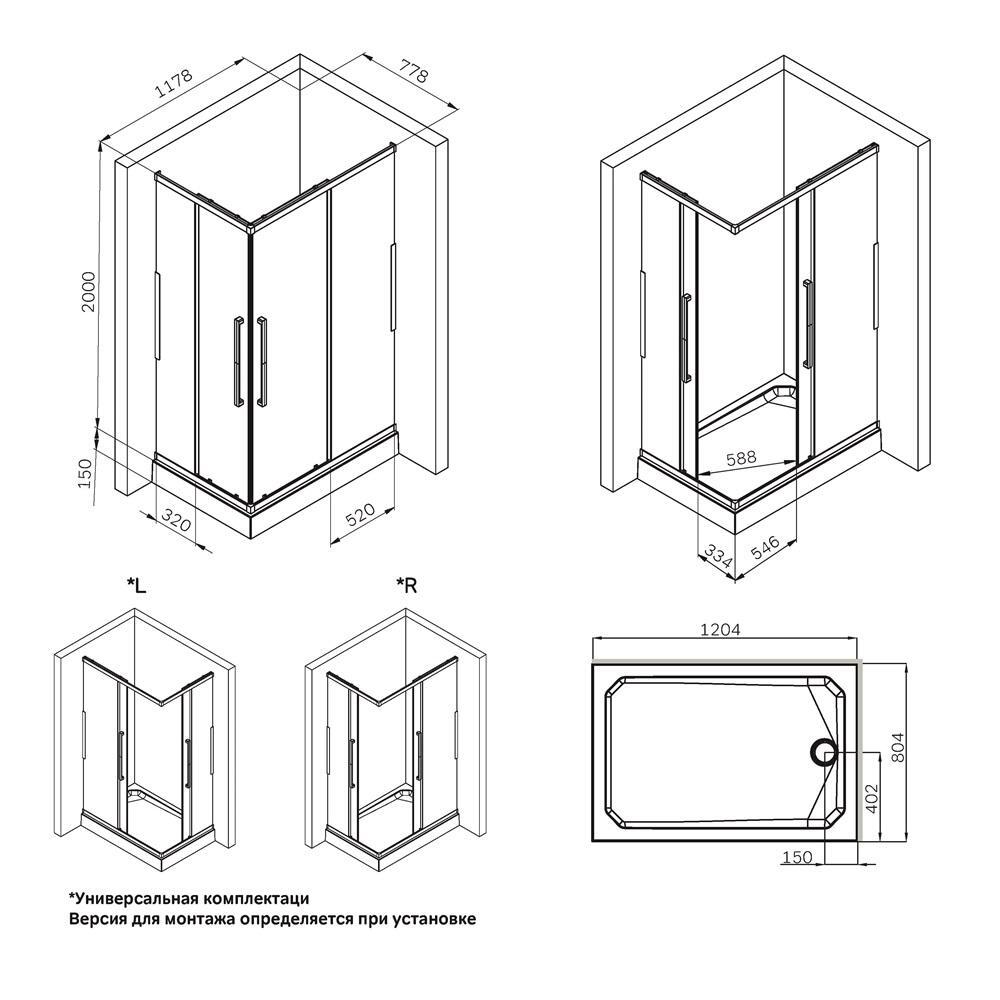 1178
778
2000
150
320
520
588
334
546
*L
*R
1204
804
402
150
*Универсальная комплектаци
Версия для монтажа определяется при установке