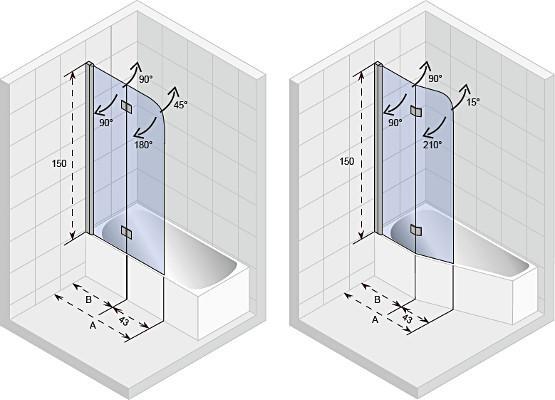 90°
45°
90°
180°
150
B
43
A

90°
15°
90°
210°
150
B
43
A