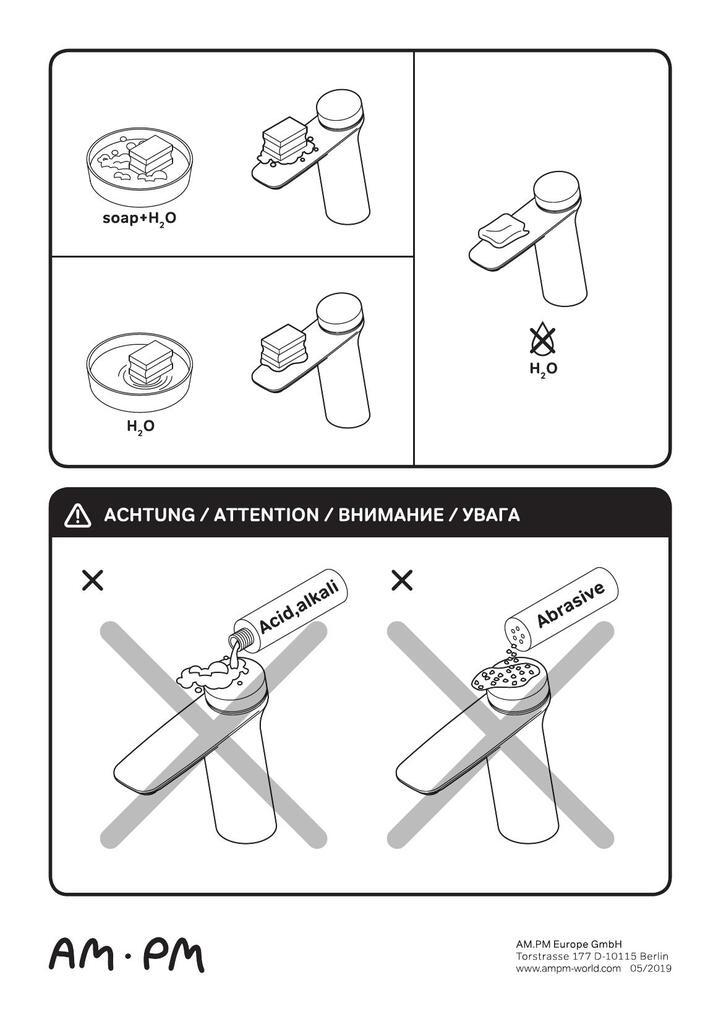 soap+$H_2O$

$H_2O$

$H_2O$

ACHTUNG / ATTENTION / ВНИМАНИЕ / УВАГА

Acid,alkali

Abrasive

AM·PM

AM.PM Europe GmbH
Torstrasse 177 D-10115 Berlin
www.ampm-world.com 05/2019