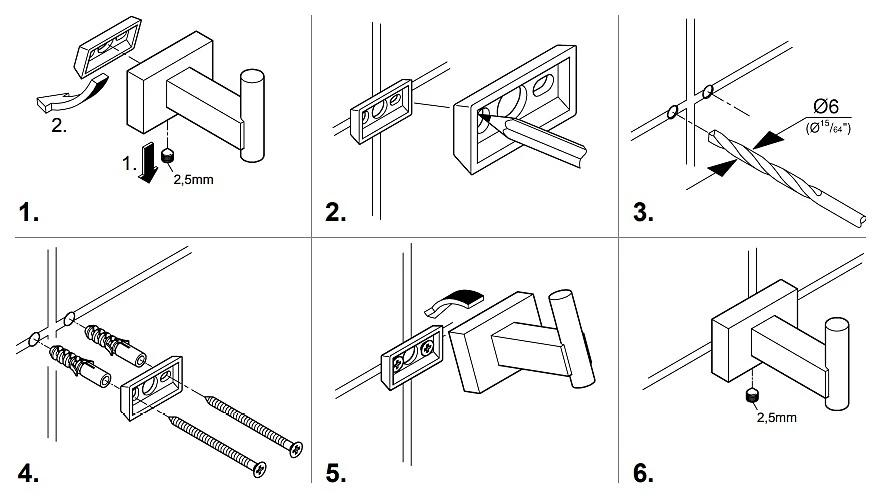 2.

1.

2,5mm

1.

2.

Ø6
(Ø$^{15}/_{64}$")

3.

4.

5.

2,5mm

6.