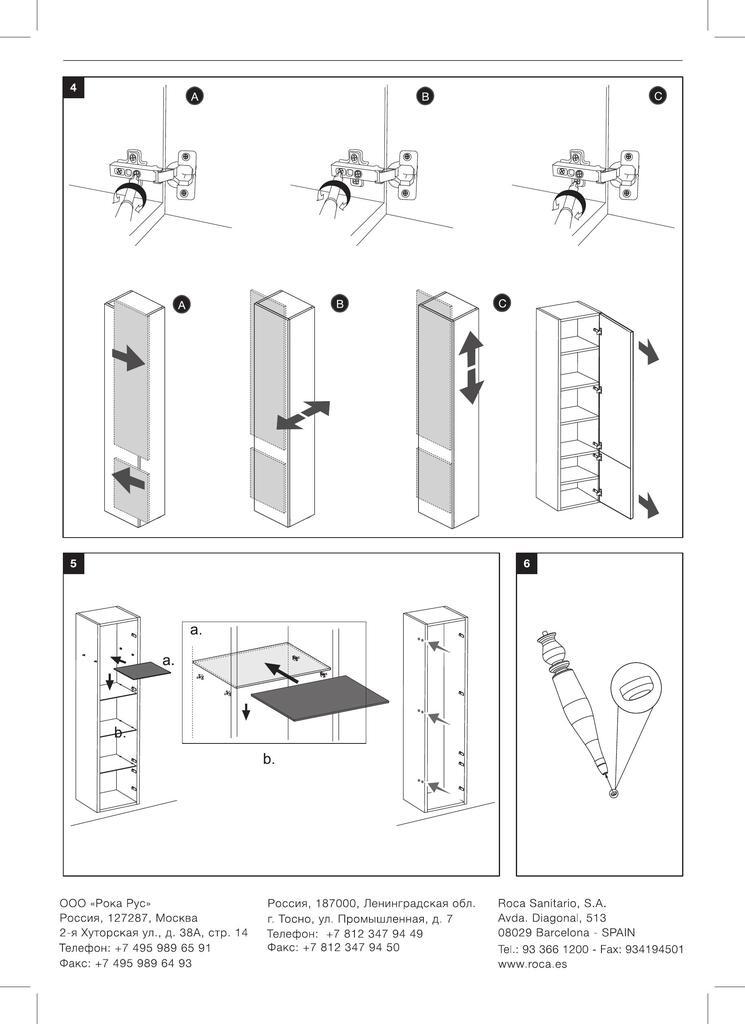 4

A B C

A B C

5

a.

a.

b.

b.

6

ООО «Рока Рус»
Россия, 127287, Москва
2-я Хуторская ул., д. 38А, стр. 14
Телефон: +7 495 989 65 91
Факс: +7 495 989 64 93

Россия, 187000, Ленинградская обл.
г. Тосно, ул. Промышленная, д. 7
Телефон: +7 812 347 94 49
Факс: +7 812 347 94 50

Roca Sanitario, S.A.
Avda. Diagonal, 513
08029 Barcelona - SPAIN
Tel.: 93 366 1200 - Fax: 934194501
www.roca.es