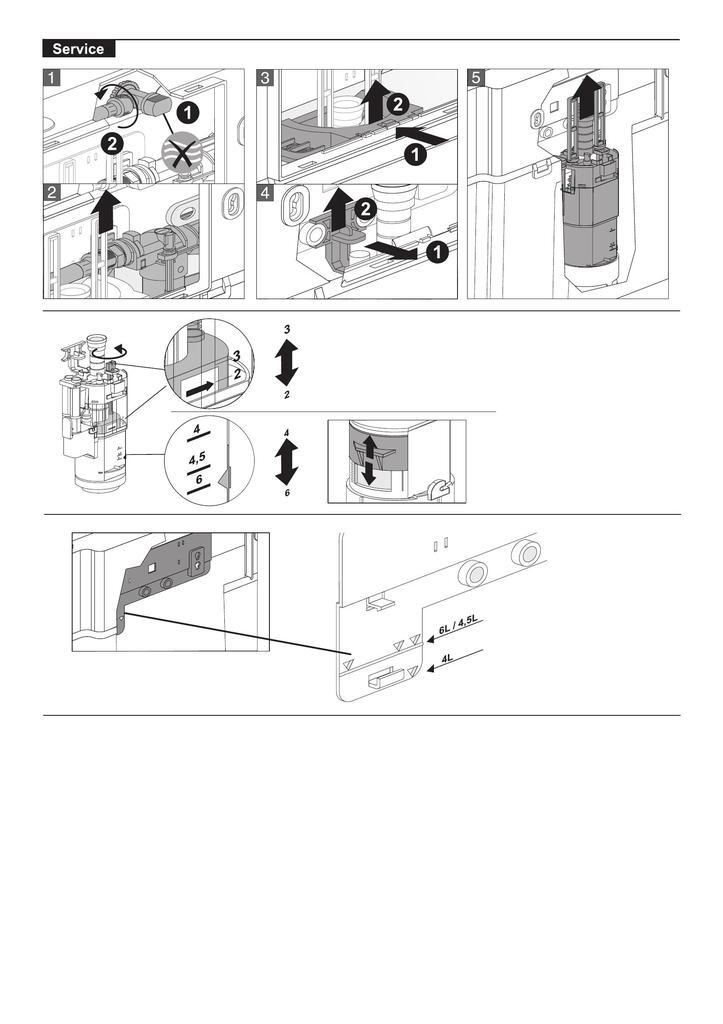 Service

1

1

2

2

3

2

1

4

2

1

5

3
2

3

2

4

4,5
6

4

6

6L / 4,5L

4L