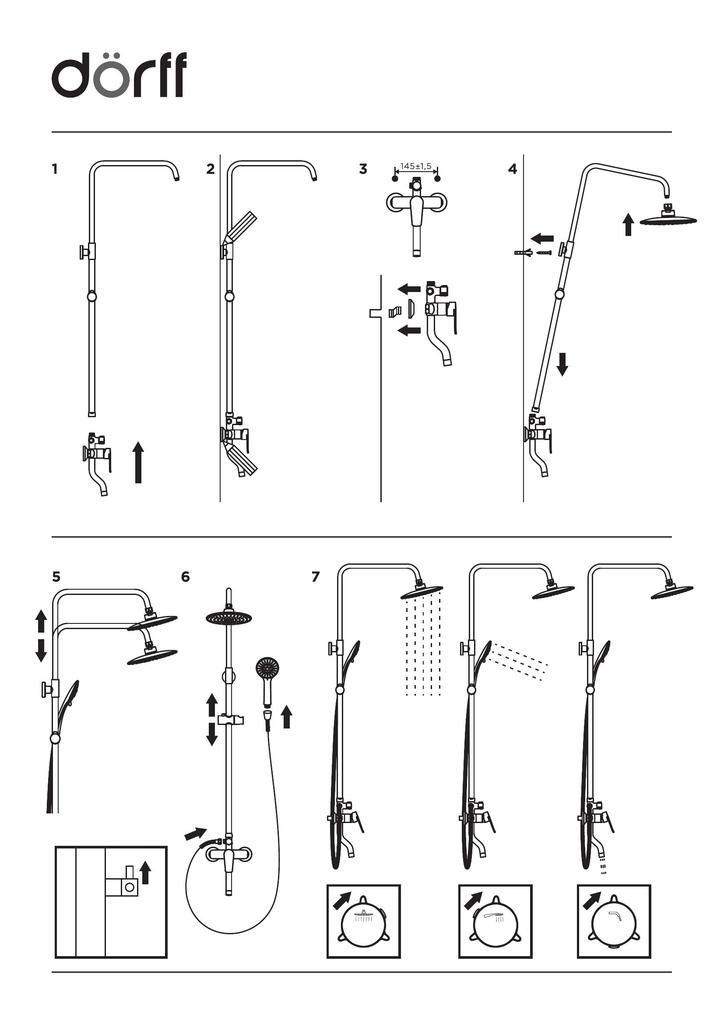 dörff

1

2

3

145±1,5

4

5

6

7