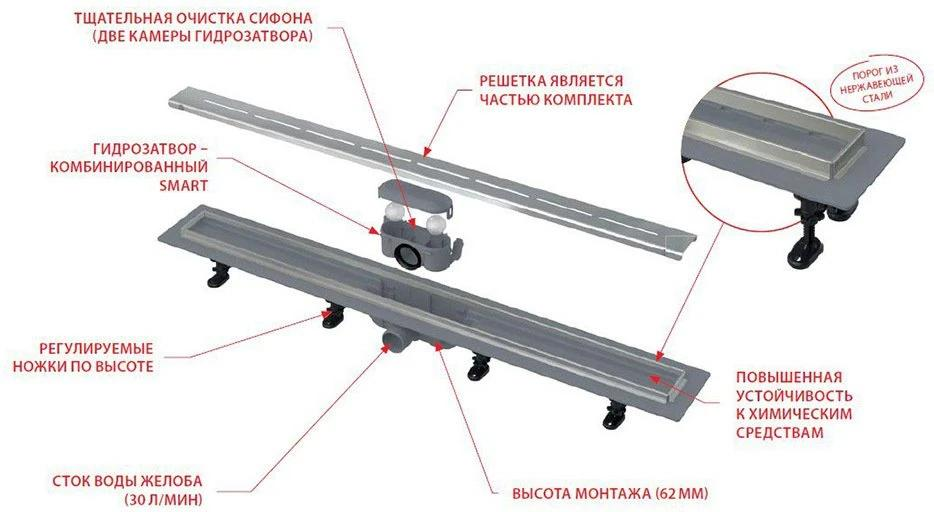 ТЩАТЕЛЬНАЯ ОЧИСТКА СИФОНА (ДВЕ КАМЕРЫ ГИДРОЗАТВОРА)

РЕШЕТКА ЯВЛЯЕТСЯ ЧАСТЬЮ КОМПЛЕКТА

ПОРОГ ИЗ НЕРЖАВЕЮЩЕЙ СТАЛИ

ГИДРОЗАТВОР – КОМБИНИРОВАННЫЙ SMART

РЕГУЛИРУЕМЫЕ НОЖКИ ПО ВЫСОТЕ

ПОВЫШЕННАЯ УСТОЙЧИВОСТЬ К ХИМИЧЕСКИМ СРЕДСТВАМ

СТОК ВОДЫ ЖЕЛОБА (30 Л/МИН)

ВЫСОТА МОНТАЖА (62 ММ)